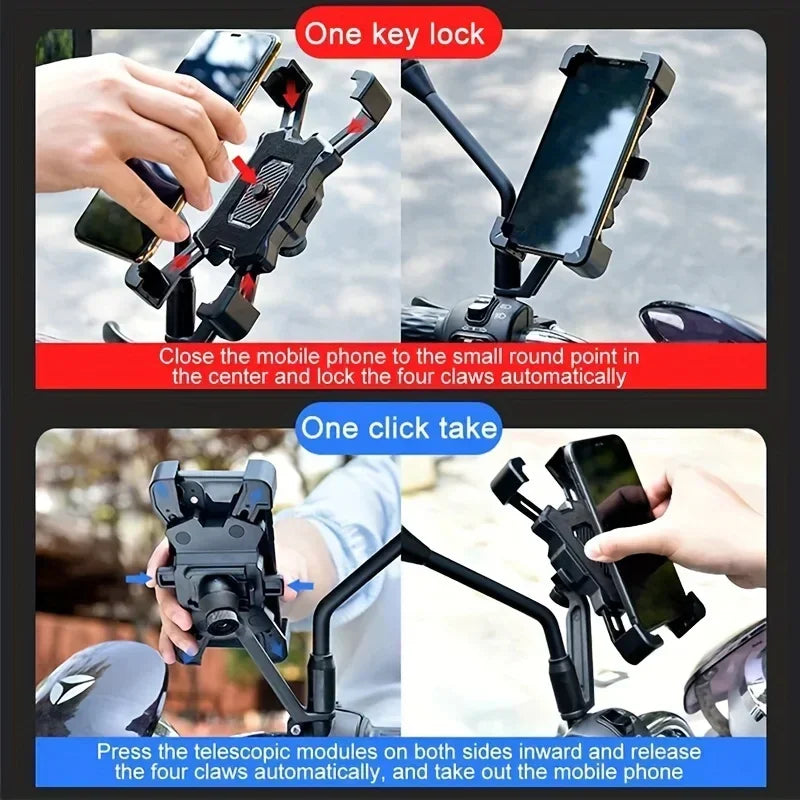 One key lock

Close the mobile phone to the small round point in the center and lock the four claws automatically

One click take

Press the telescopic modules on both sides inward and release the four claws automatically, and take out the mobile phone