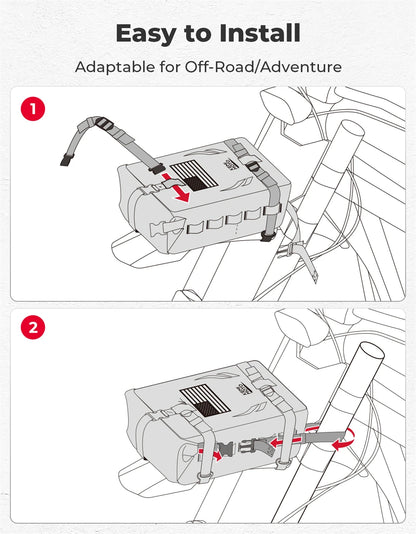 Easy to Install

Adaptable for Off-Road/Adventure

1

2