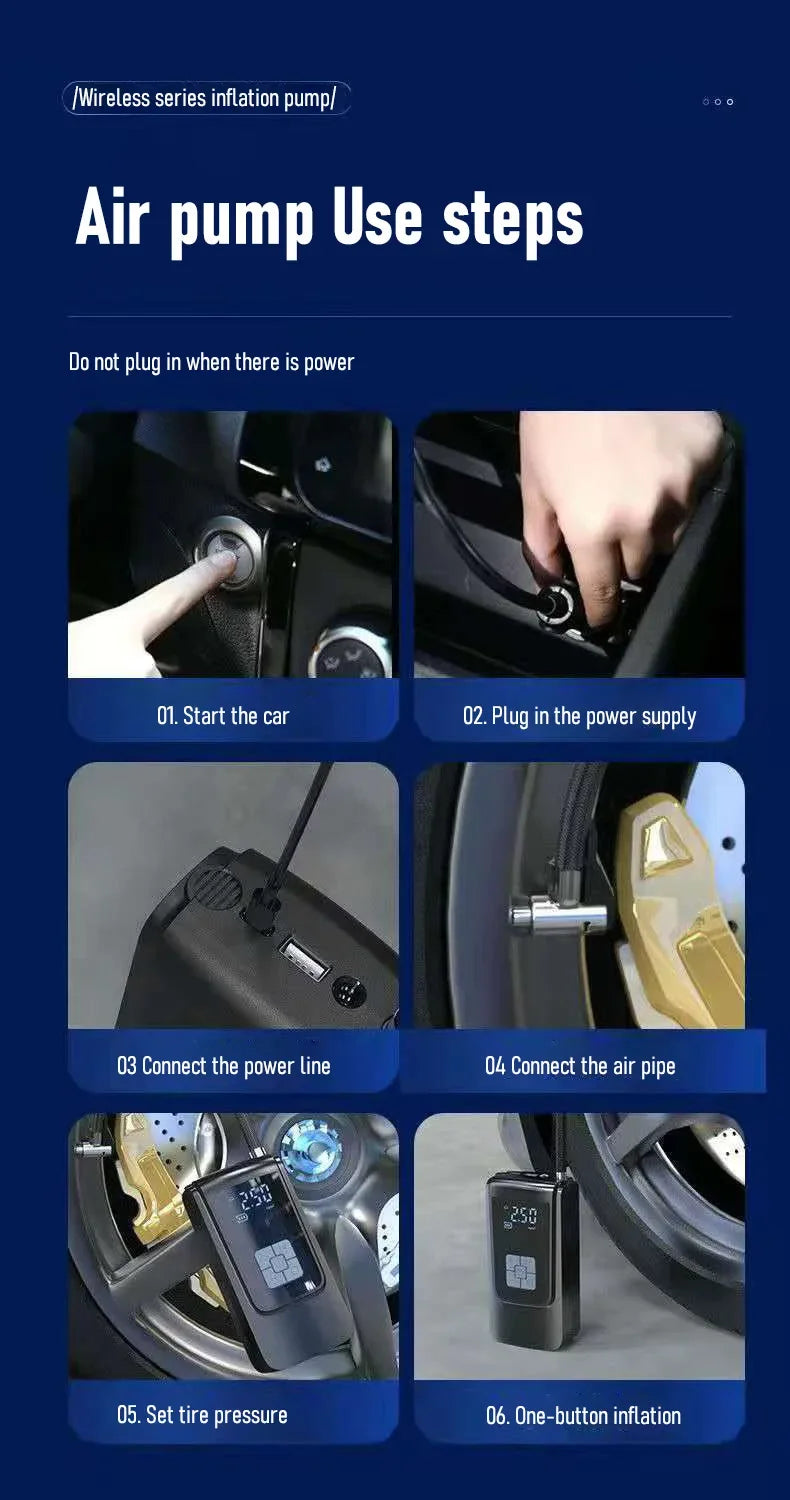 /Wireless series inflation pump/

Air pump Use steps

Do not plug in when there is power

01. Start the car

02. Plug in the power supply

03 Connect the power line

04 Connect the air pipe

250

05. Set tire pressure

250

06. One-button inflation