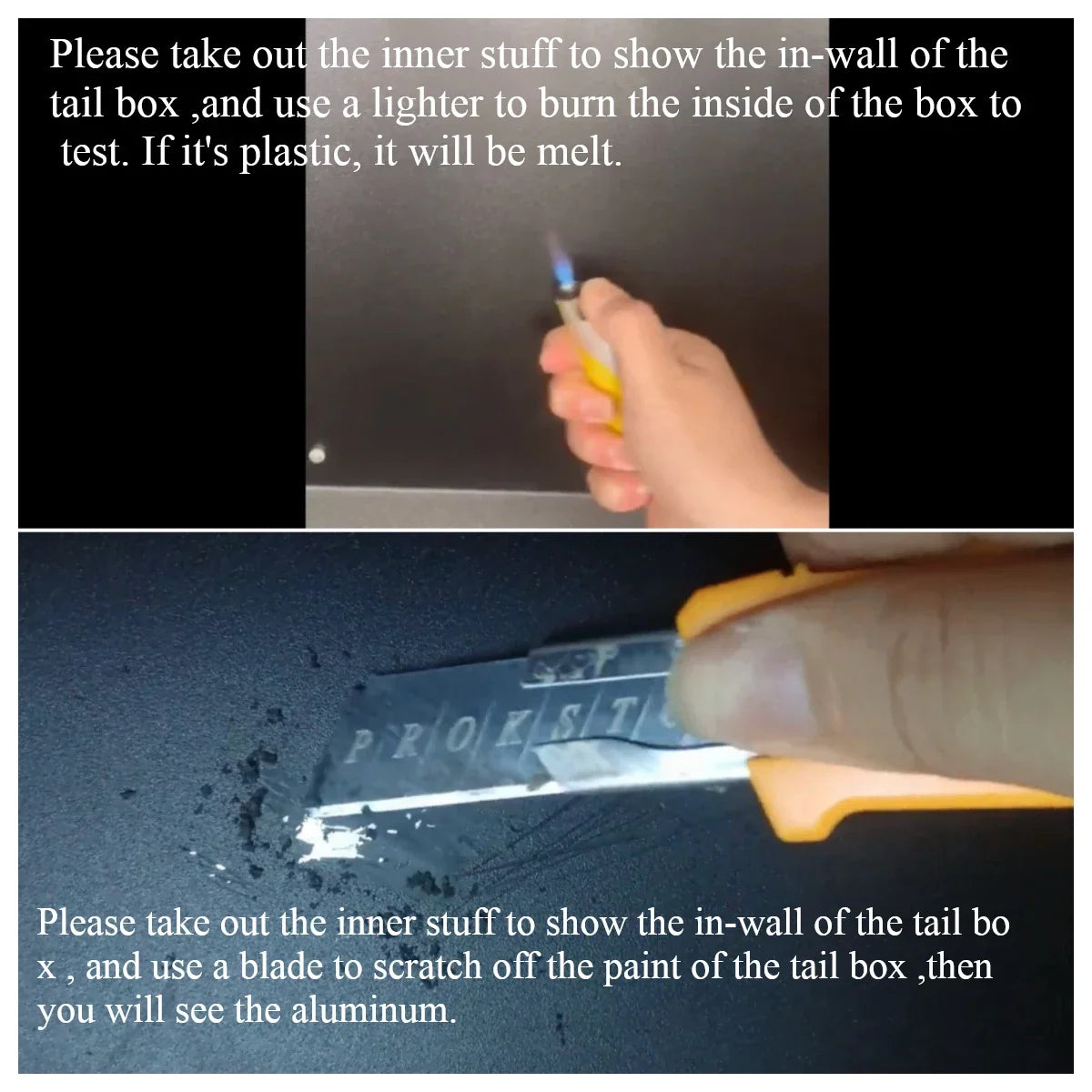 Please take out the inner stuff to show the in-wall of the tail box ,and use a lighter to burn the inside of the box to test. If it's plastic, it will be melt.

PROKST

Please take out the inner stuff to show the in-wall of the tail bo x , and use a blade to scratch off the paint of the tail box ,then you will see the aluminum.